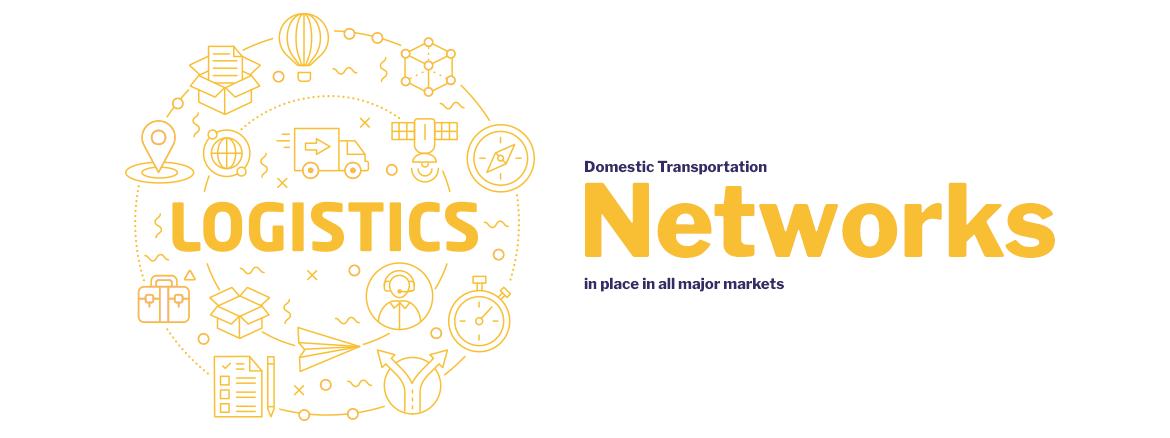 LOGISTICS

Domestic Transportation

Networks

in place in all major markets