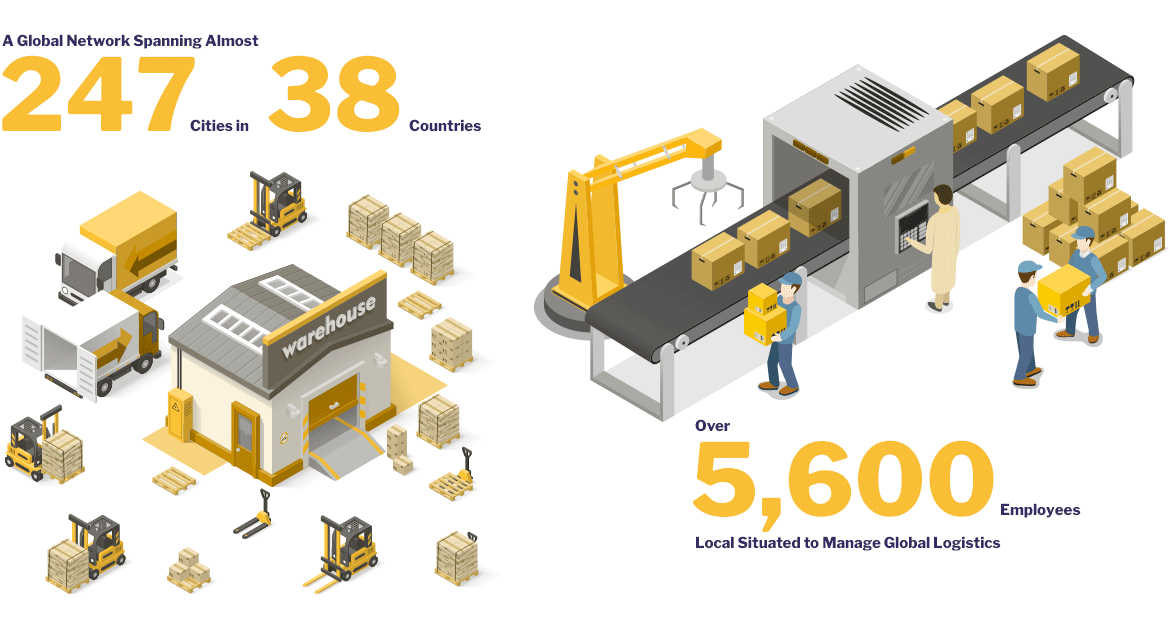 A Global Network Spanning Almost

247 Cities in 38 Countries

warehouse

Over

5,600 Employees

Local Situated to Manage Global Logistics